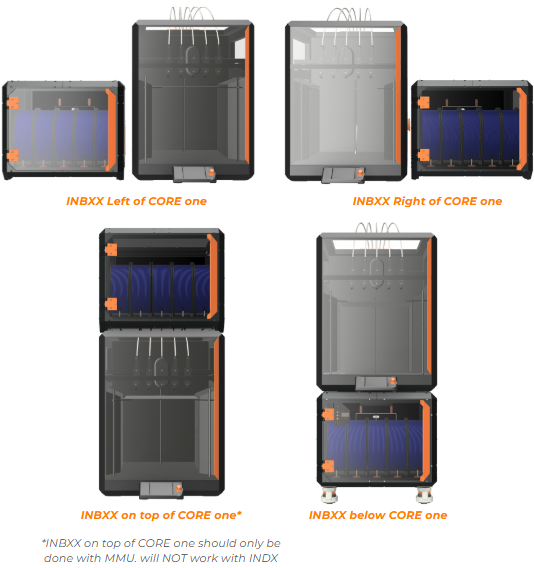 INBXX Left of CORE one

INBXX Right of CORE one

INBXX on top of CORE one*

INBXX below CORE one

*INBXX on top of CORE one should only be done with MMU. will NOT work with INDX